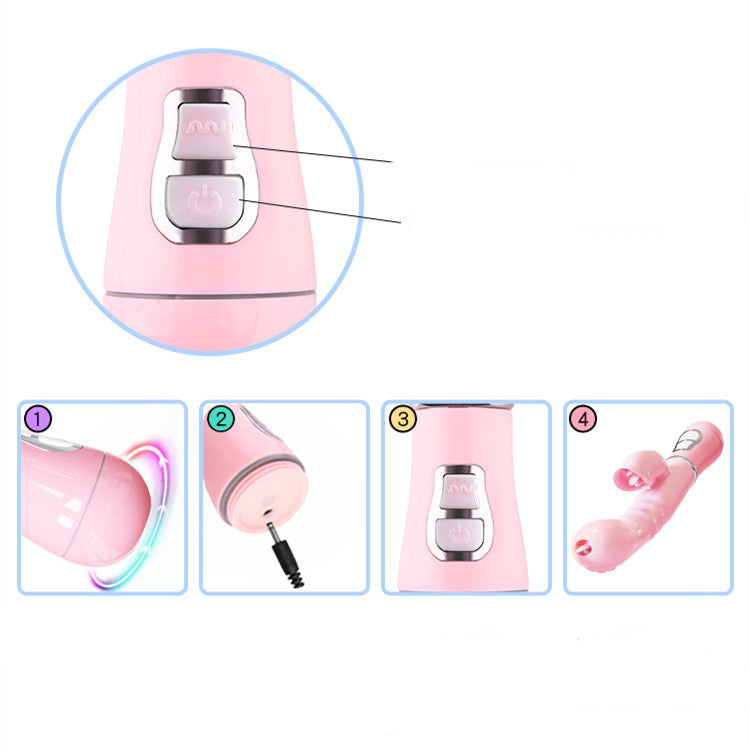 1

2

3

4